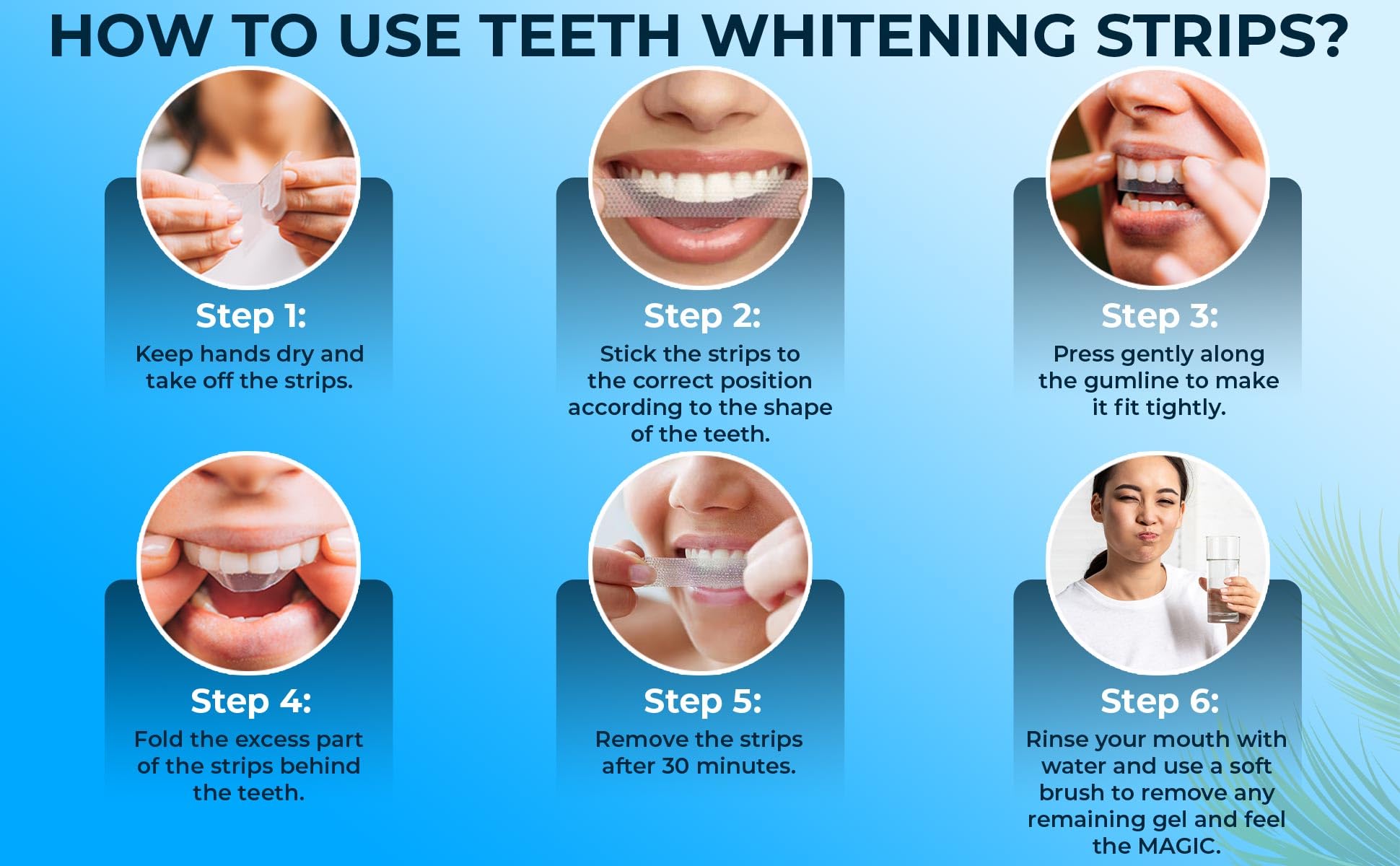 HOW TO USE TEETH WHITENING STRIPS?

Step 1:
Keep hands dry and take off the strips.

Step 2:
Stick the strips to the correct position according to the shape of the teeth.

Step 3:
Press gently along the gumline to make it fit tightly.

Step 4:
Fold the excess part of the strips behind the teeth.

Step 5:
Remove the strips after 30 minutes.

Step 6:
Rinse your mouth with water and use a soft brush to remove any remaining gel and feel the MAGIC.